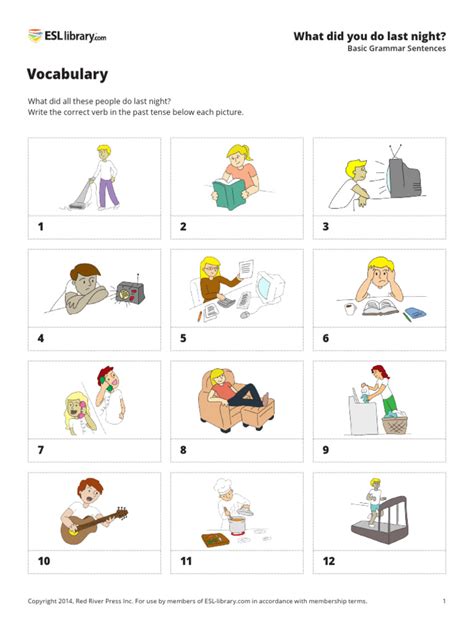 ESLlibrary.com

What did you do last night?
Basic Grammar Sentences

Vocabulary

What did all these people do last night?
Write the correct verb in the past tense below each picture.

1

2

3

4

5

6

7

8

9

10

11

12

Copyright 2014, Red River Press Inc. For use by members of ESL-library.com in accordance with membership terms.

1