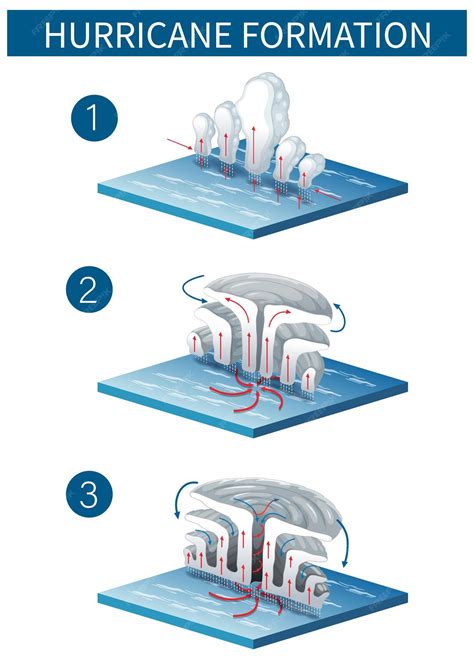 HURRICANE FORMATION

1

2

3