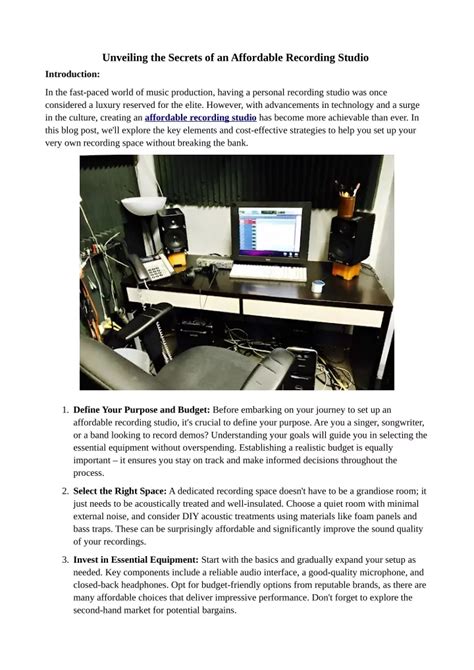 Unveiling the Secrets of an Affordable Recording Studio

Introduction:

In the fast-paced world of music production, having a personal recording studio was once considered a luxury reserved for the elite. However, with advancements in technology and a surge in the culture, creating an affordable recording studio has become more achievable than ever. In this blog post, we'll explore the key elements and cost-effective strategies to help you set up your very own recording space without breaking the bank.

1. Define Your Purpose and Budget: Before embarking on your journey to set up an affordable recording studio, it's crucial to define your purpose. Are you a singer, songwriter, or a band looking to record demos? Understanding your goals will guide you in selecting the essential equipment without overspending. Establishing a realistic budget is equally important – it ensures you stay on track and make informed decisions throughout the process.

2. Select the Right Space: A dedicated recording space doesn't have to be a grandiose room; it just needs to be acoustically treated and well-insulated. Choose a quiet room with minimal external noise, and consider DIY acoustic treatments using materials like foam panels and bass traps. These can be surprisingly affordable and significantly improve the sound quality of your recordings.

3. Invest in Essential Equipment: Start with the basics and gradually expand your setup as needed. Key components include a reliable audio interface, a good-quality microphone, and closed-back headphones. Opt for budget-friendly options from reputable brands, as there are many affordable choices that deliver impressive performance. Don't forget to explore the second-hand market for potential bargains.