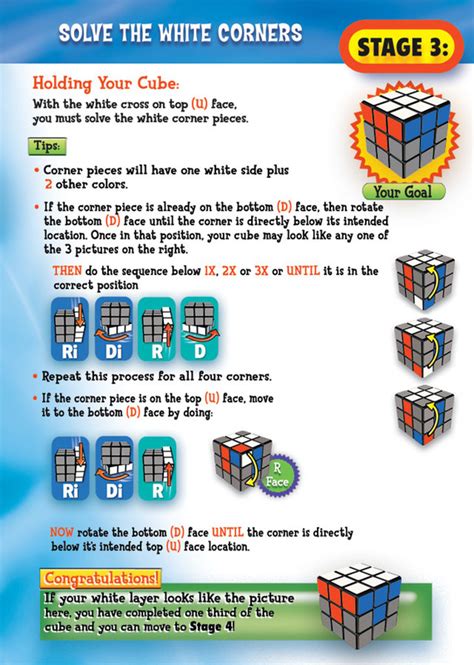 SOLVE THE WHITE CORNERS

STAGE 3:

Holding Your Cube:
With the white cross on top (U) face, you must solve the white corner pieces.

Your Goal

Tips:

• Corner pieces will have one white side plus 2 other colors.

• If the corner piece is already on the bottom (D) face, then rotate the bottom (D) face until the corner is directly below its intended location. Once in that position, your cube may look like any one of the 3 pictures on the right.

THEN do the sequence below 1X, 2X or 3X or UNTIL it is in the correct position

Ri Di R D

• Repeat this process for all four corners.

• If the corner piece is on the top (U) face, move it to the bottom (D) face by doing:

Ri Di R

R Face

NOW rotate the bottom (D) face UNTIL the corner is directly below it's intended top (U) face location.

Congratulations!
If your white layer looks like the picture here, you have completed one third of the cube and you can move to Stage 4!