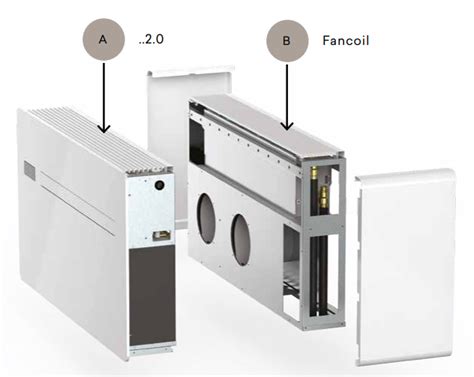 A ..2.0

B Fancoil