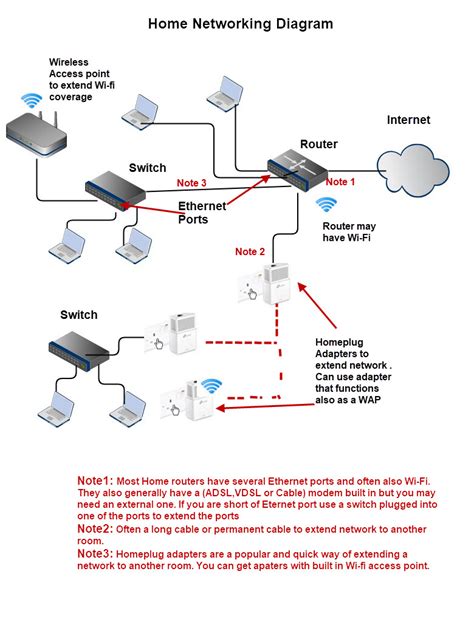 Home Networking Diagram

Wireless Access point to extend Wi-fi coverage

Internet

Router

Switch

Note 3

Note 1

Ethernet Ports

Router may have Wi-Fi

Note 2

Switch

Homeplug Adapters to extend network . Can use adapter that functions also as a WAP

Note1: Most Home routers have several Ethernet ports and often also Wi-Fi. They also generally have a (ADSL,VDSL or Cable) modem built in but you may need an external one. If you are short of Eternet port use a switch plugged into one of the ports to extend the ports

Note2: Often a long cable or permanent cable to extend network to another room.

Note3: Homeplug adapters are a popular and quick way of extending a network to another room. You can get apaters with built in Wi-fi access point.